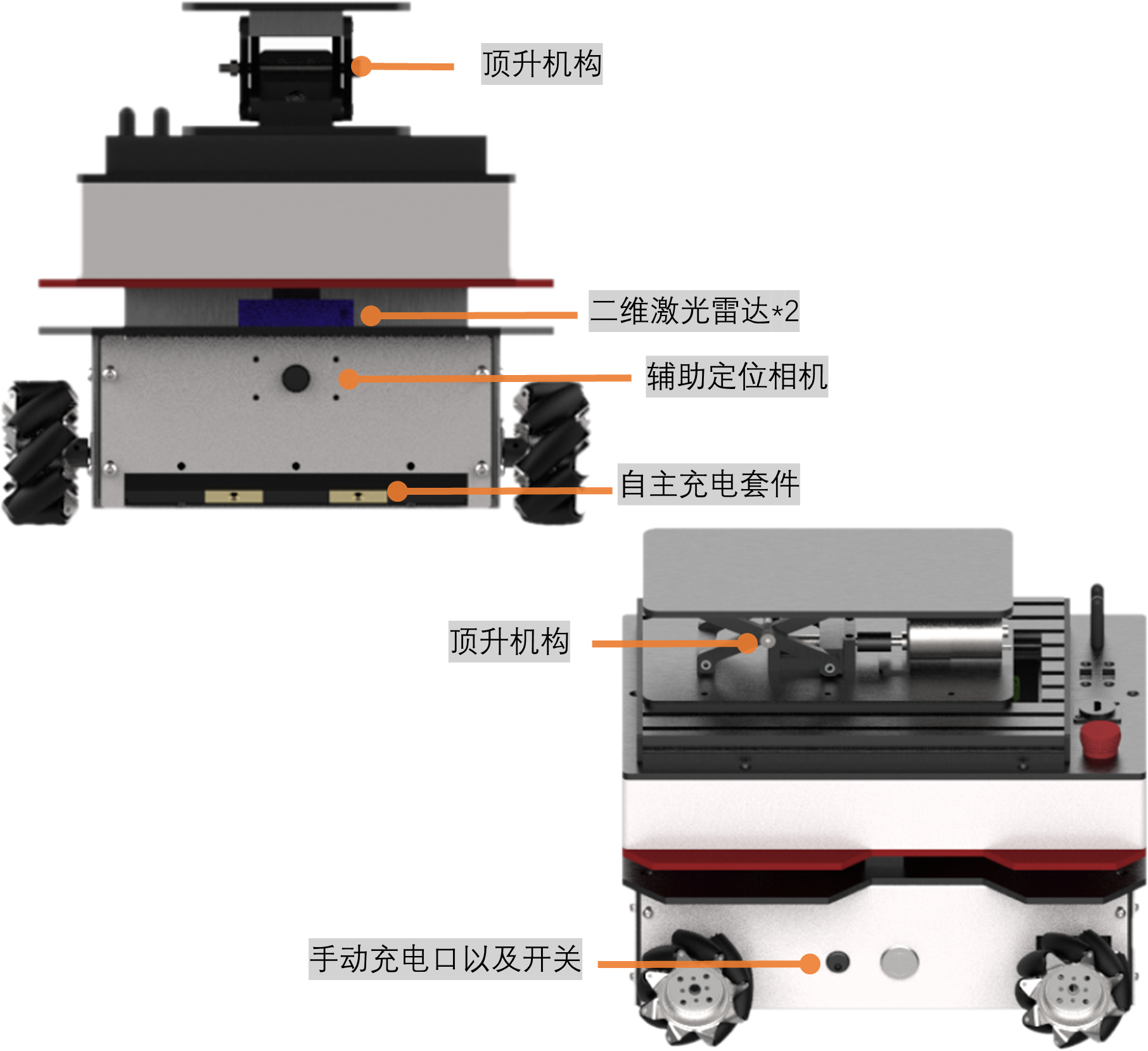 顶升机构

二维激光雷达*2

辅助定位相机

自主充电套件

顶升机构

手动充电口以及开关